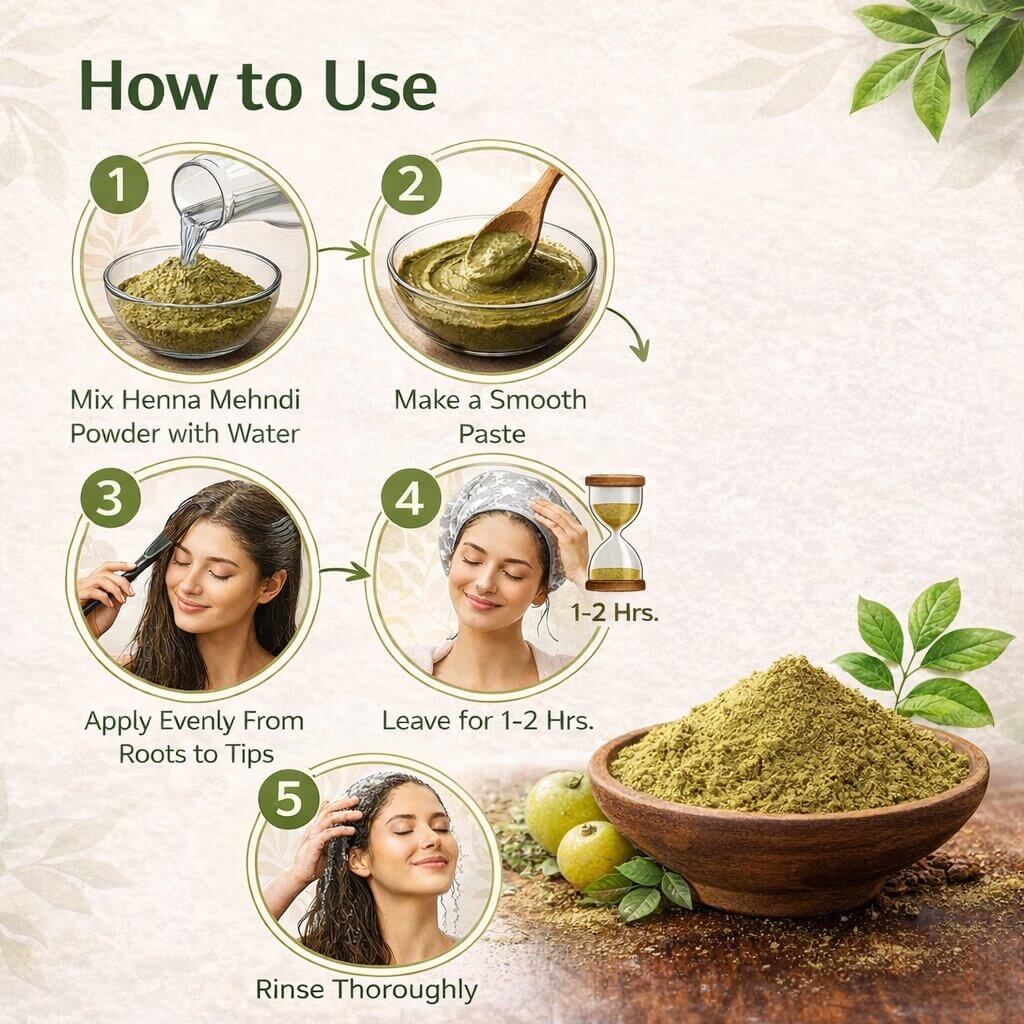 How to Use

1

Mix Henna Mehndi Powder with Water

2

Make a Smooth Paste

3

Apply Evenly From Roots to Tips

4

1-2 Hrs.

Leave for 1-2 Hrs.

5

Rinse Thoroughly