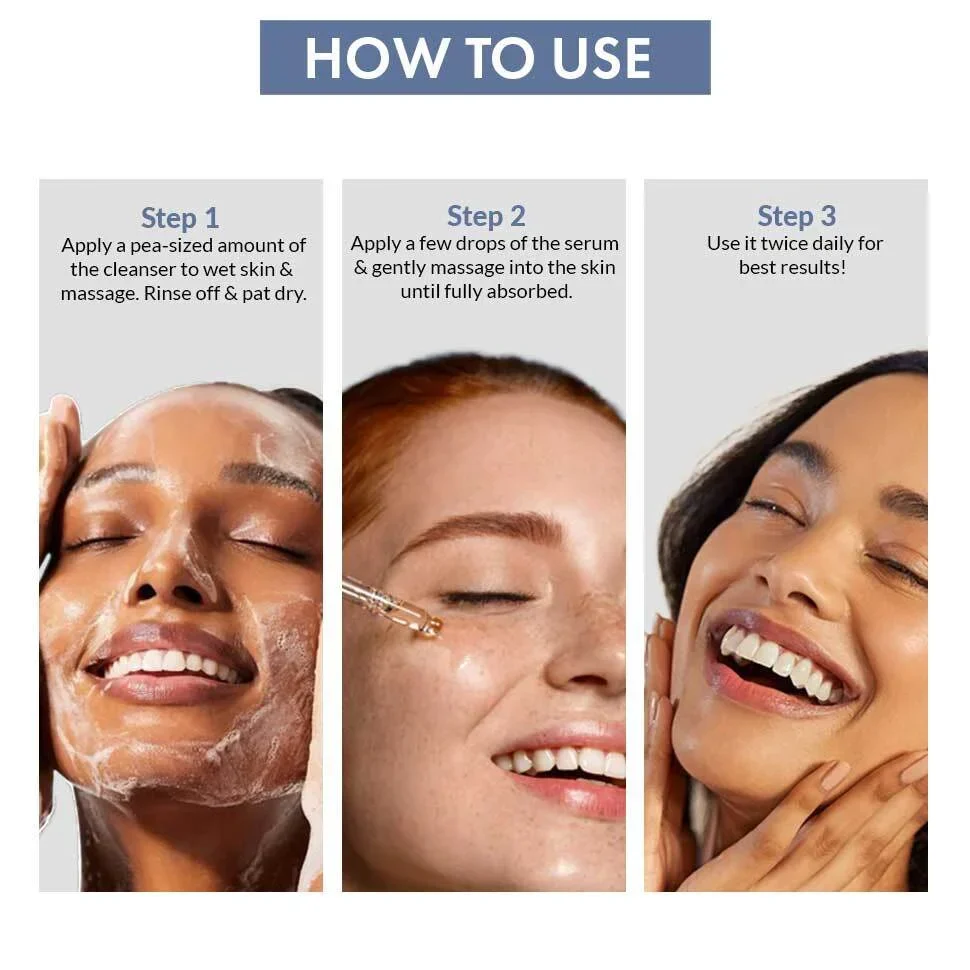 HOW TO USE

Step 1
Apply a pea-sized amount of the cleanser to wet skin & massage. Rinse off & pat dry.

Step 2
Apply a few drops of the serum & gently massage into the skin until fully absorbed.

Step 3
Use it twice daily for best results!