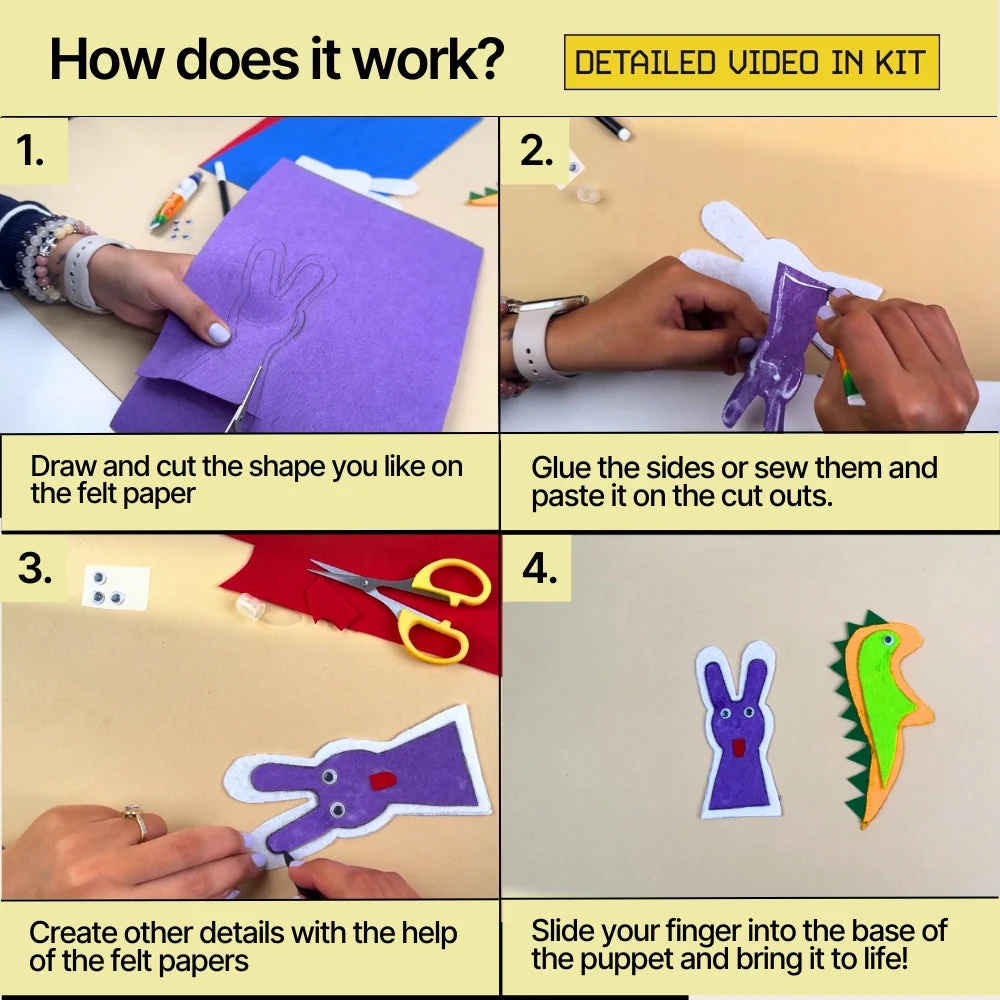 How does it work?

DETAILED VIDEO IN KIT

1.

Draw and cut the shape you like on the felt paper

2.

Glue the sides or sew them and paste it on the cut outs.

3.

Create other details with the help of the felt papers

4.

Slide your finger into the base of the puppet and bring it to life!